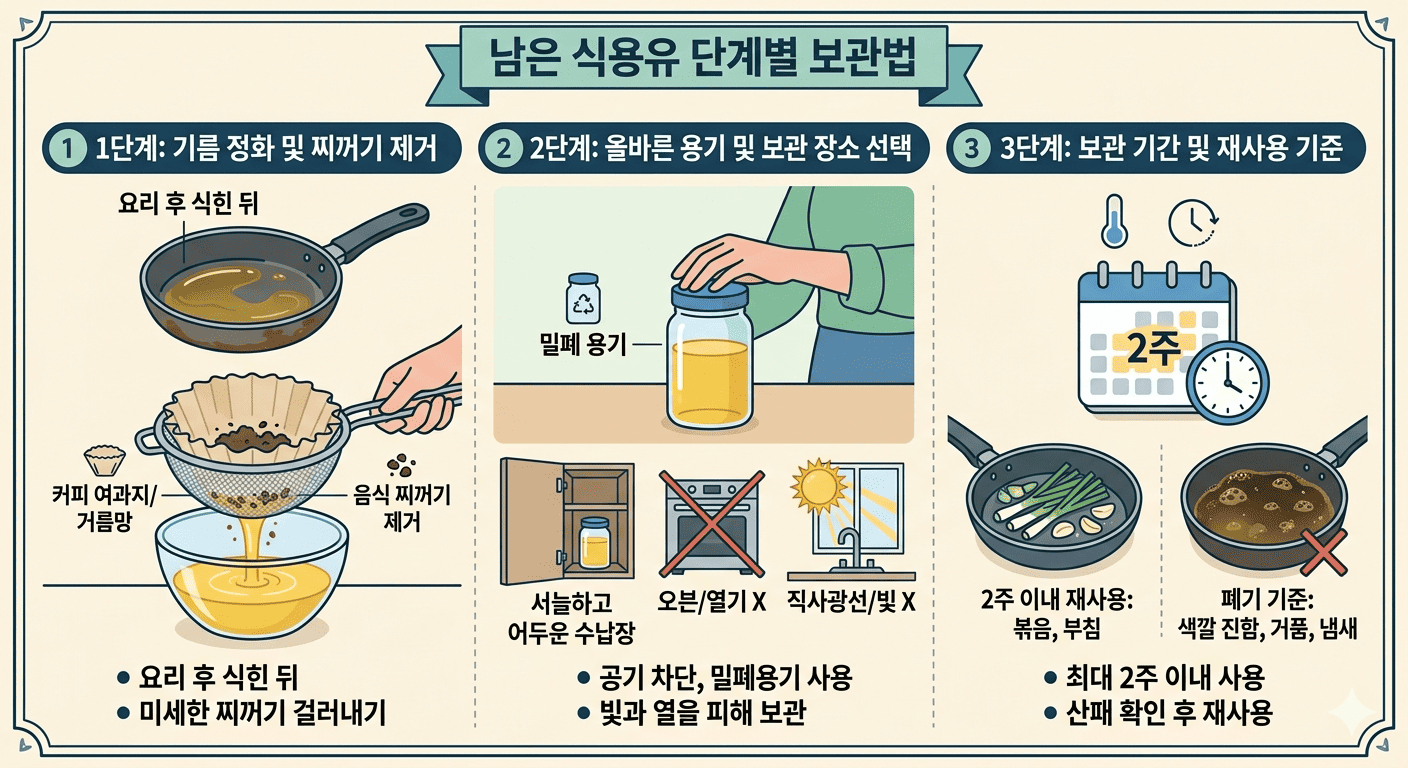 남은 식용유 단계별 보관법

1 1단계: 기름 정화 및 찌꺼기 제거

요리 후 식힌 뒤

커피 여과지/ 거름망

음식 찌꺼기 제거

• 요리 후 식힌 뒤
• 미세한 찌꺼기 걸러내기

2 2단계: 올바른 용기 및 보관 장소 선택

밀폐 용기

서늘하고 어두운 수납장

오븐/열기 X

직사광선/빛 X

• 공기 차단, 밀폐용기 사용
• 빛과 열을 피해 보관

3 3단계: 보관 기간 및 재사용 기준

2주

2주 이내 재사용: 볶음, 부침

폐기 기준: 색깔 진함, 거품, 냄새

• 최대 2주 이내 사용
• 산패 확인 후 재사용