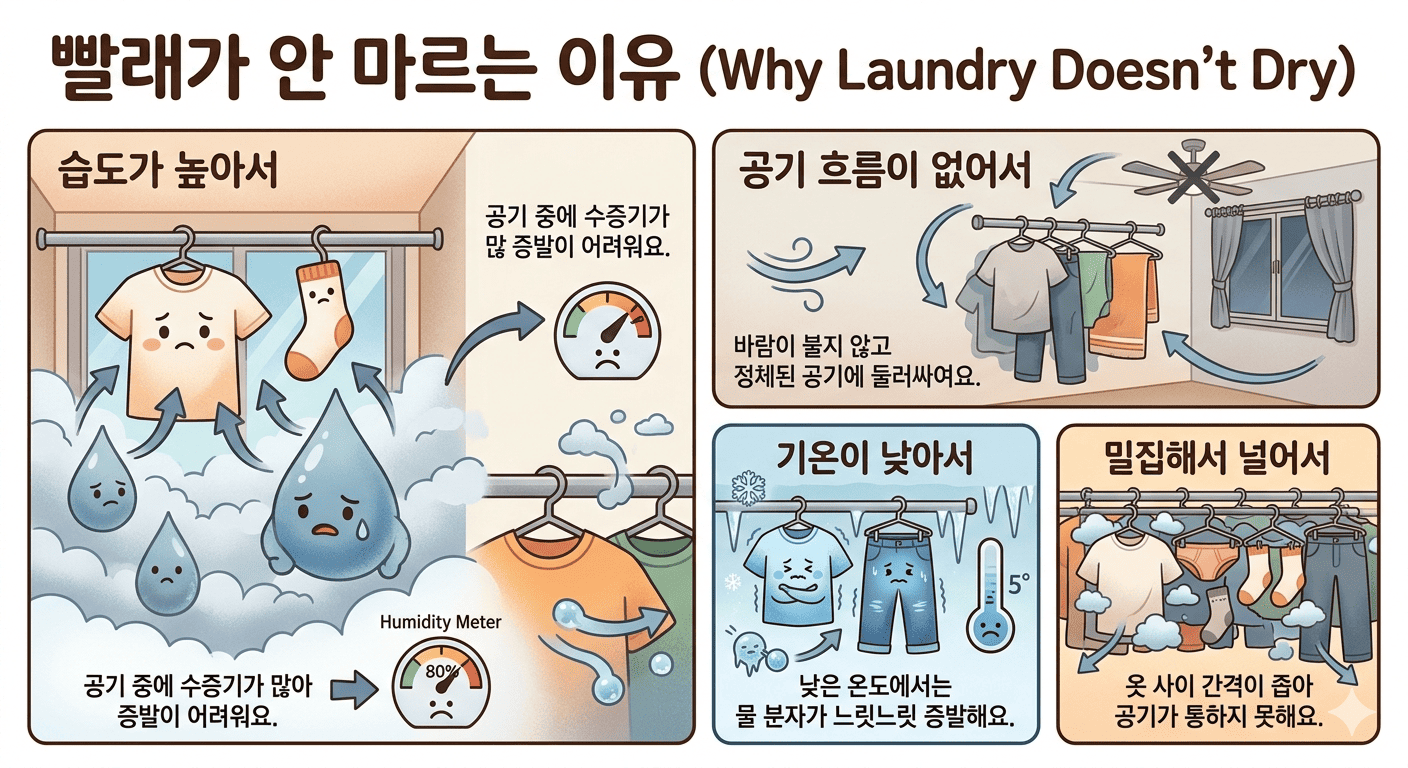 빨래가 안 마르는 이유 (Why Laundry Doesn't Dry)

습도가 높아서

공기 중에 수증기가 많 증발이 어려워요.

Humidity Meter

80%

공기 중에 수증기가 많아 증발이 어려워요.

공기 흐름이 없어서

바람이 불지 않고 정체된 공기에 둘러싸여요.

기온이 낮아서

5°

낮은 온도에서는 물 분자가 느릿느릿 증발해요.

밀집해서 널어서

옷 사이 간격이 좁아 공기가 통하지 못해요.